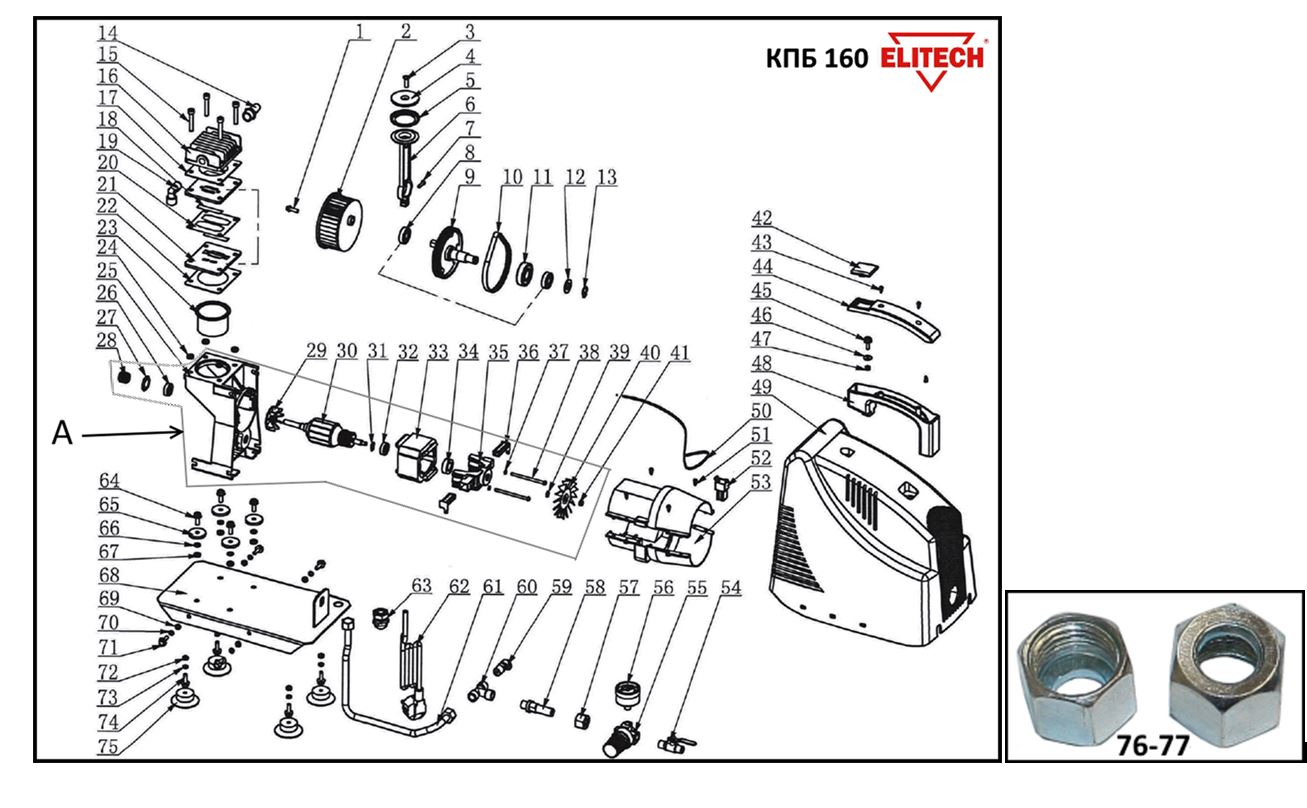 КПБ 160 ELITECH

14
15
16
17
18
19
20
21
22
23
24
25
26
27
28
1
2
3
4
5
6
7
8
9
10
11
12
13
29
30
31
32
33
34
35
36
37
38
39
40
41
42
43
44
45
46
47
48
49
50
51
52
53
A
64
65
66
67
68
69
70
71
72
73
74
75
63
62
61
60
59
58
57
56
55
54

76-77