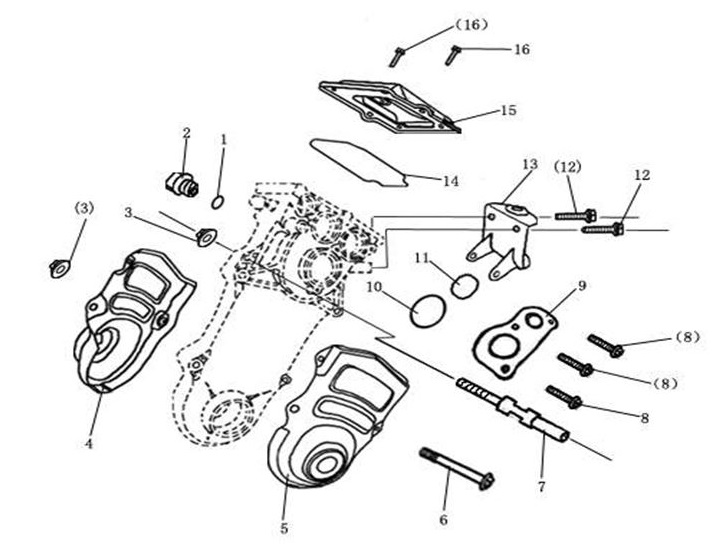 (16)
16
15
2
1
14
13
(12)
12
(3)
3
11
10
9
(8)
(8)
8
4
7
6
5