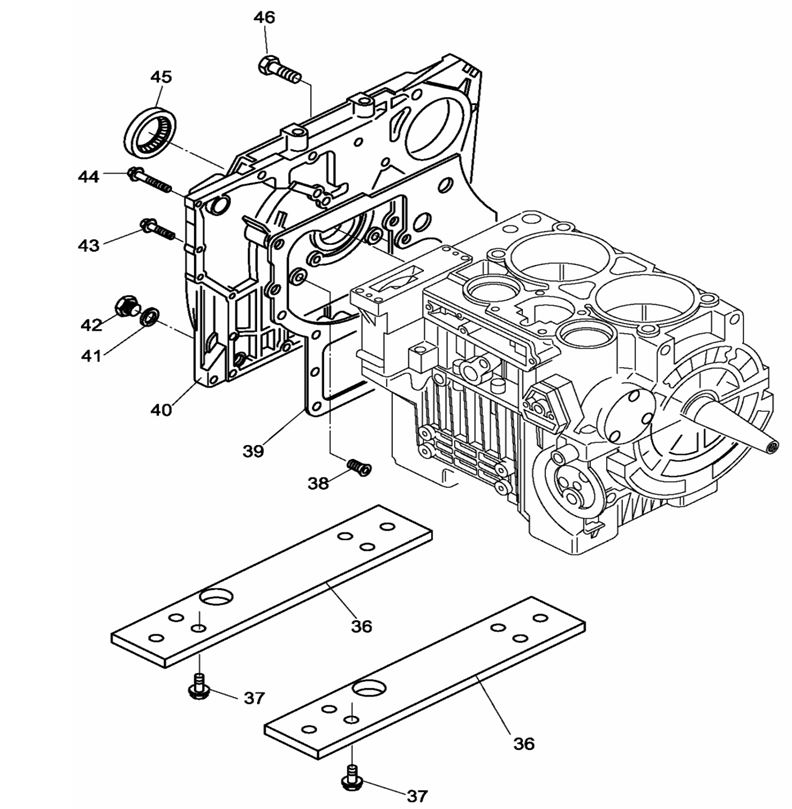 46
45
44
43
42
41
40
39
38
36
37
36
37