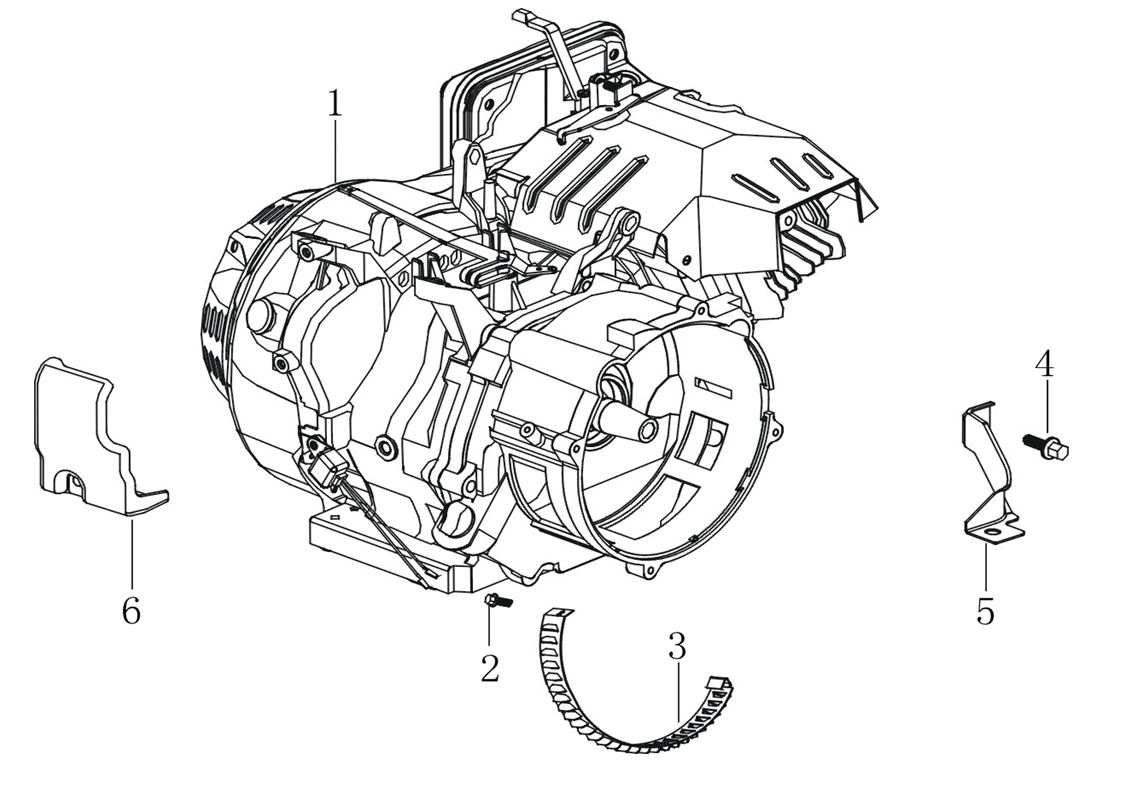 1
4
6
5
2
3