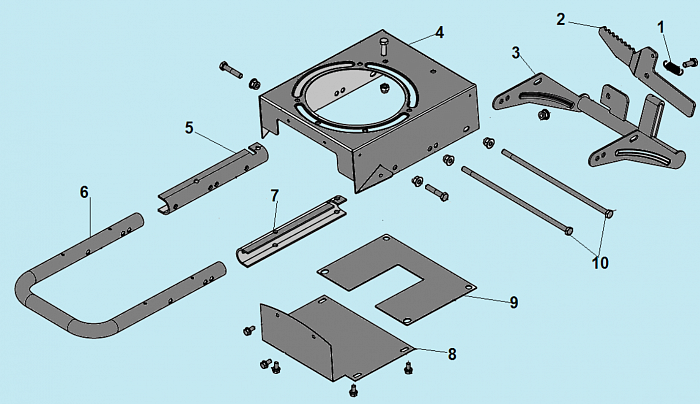 2
1
4
3
5
6
7
10
9
8