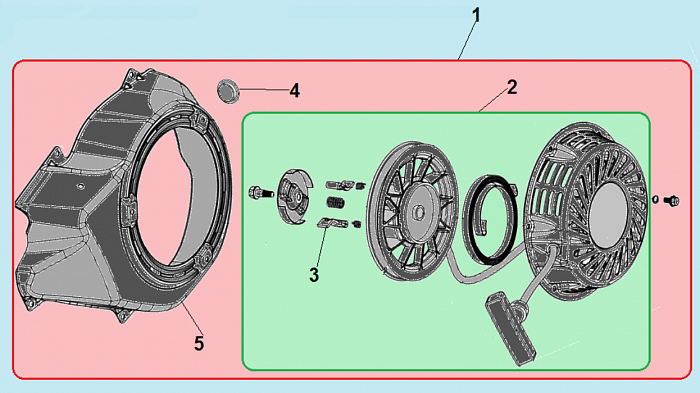 1
4
2
3
5