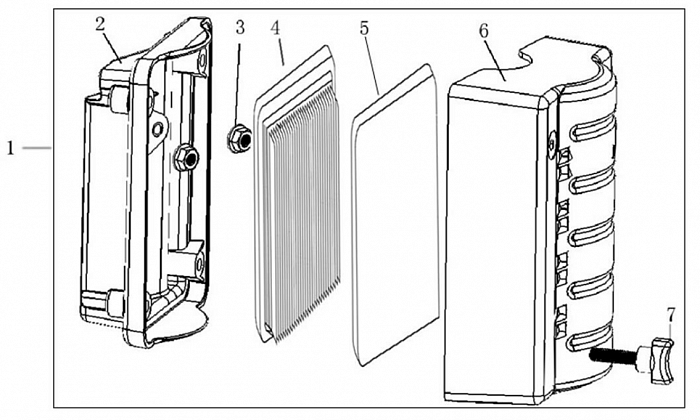 1
2
3
4
5
6
7