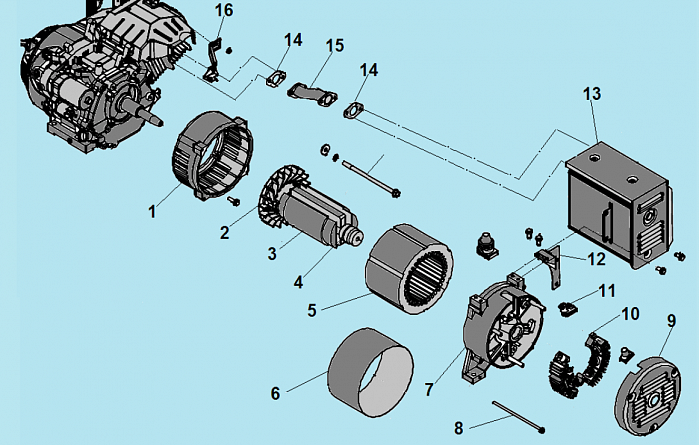 16
14
15
14
13
1
2
3
4
5
12
11
10
9
6
7
8